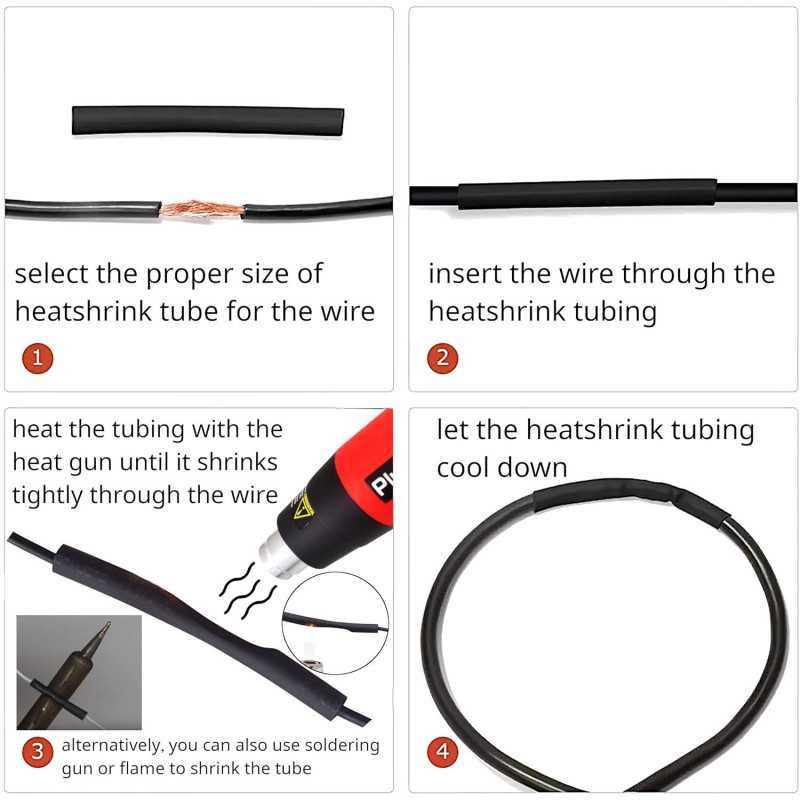 select the proper size of heatshrink tube for the wire

1

insert the wire through the heatshrink tubing

2

heat the tubing with the heat gun until it shrinks tightly through the wire

Pl

3

alternatively, you can also use soldering gun or flame to shrink the tube

let the heatshrink tubing cool down

4